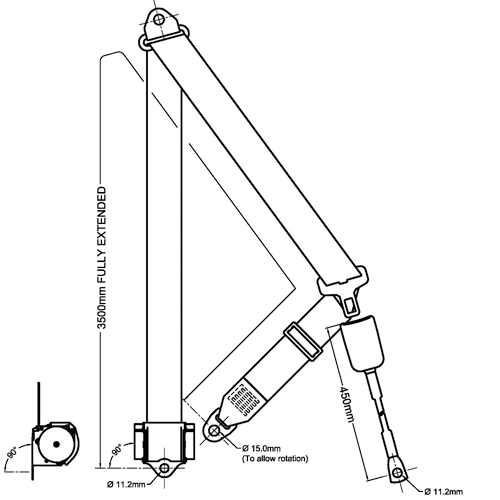 3500mm FULLY EXTENDED

450mm

90°

90°

Ø 15.0mm
(To allow rotation)

Ø 11.2mm

Ø 11.2mm